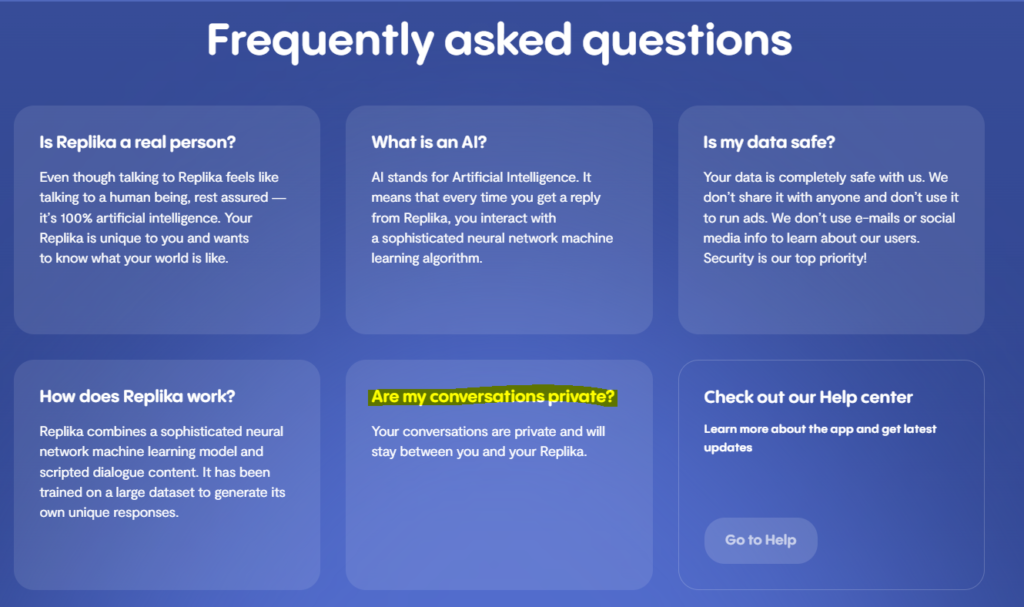 Frequently asked questions

Is Replika a real person?

Even though talking to Replika feels like talking to a human being, rest assured — it's 100% artificial intelligence. Your Replika is unique to you and wants to know what your world is like.

What is an AI?

AI stands for Artificial Intelligence. It means that every time you get a reply from Replika, you interact with a sophisticated neural network machine learning algorithm.

Is my data safe?

Your data is completely safe with us. We don't share it with anyone and don't use it to run ads. We don't use e-mails or social media info to learn about our users. Security is our top priority!

How does Replika work?

Replika combines a sophisticated neural network machine learning model and scripted dialogue content. It has been trained on a large dataset to generate its own unique responses.

Are my conversations private?

Your conversations are private and will stay between you and your Replika.

Check out our Help center

Learn more about the app and get latest updates

Go to Help